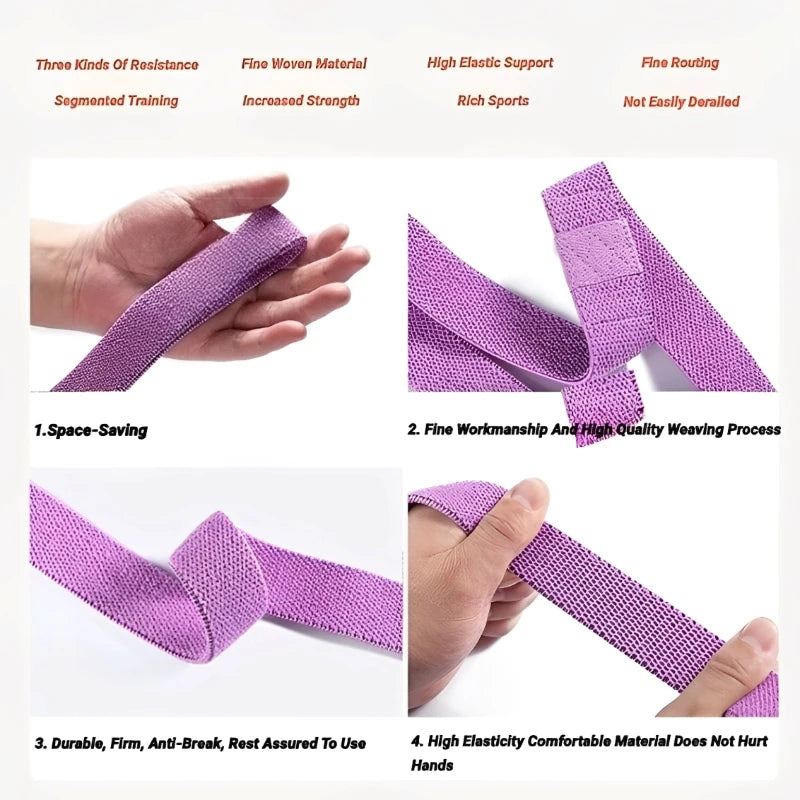 Three Kinds Of Resistance
Segmented Training

Fine Woven Material
Increased Strength

High Elastic Support
Rich Sports

Fine Routing
Not Easily Derailed

1.Space-Saving

2. Fine Workmanship And High Quality Weaving Process

3. Durable, Firm, Anti-Break, Rest Assured To Use

4. High Elasticity Comfortable Material Does Not Hurt Hands